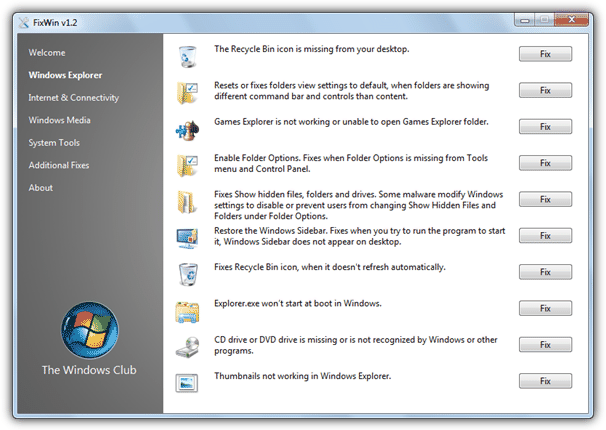 FixWin v1.2

Welcome
Windows Explorer
Internet & Connectivity
Windows Media
System Tools
Additional Fixes
About

The Windows Club

The Recycle Bin icon is missing from your desktop.
Fix

Resets or fixes folders view settings to default, when folders are showing different command bar and controls than content.
Fix

Games Explorer is not working or unable to open Games Explorer folder.
Fix

Enable Folder Options. Fixes when Folder Options is missing from Tools menu and Control Panel.
Fix

Fixes Show hidden files, folders and drives. Some malware modify Windows settings to disable or prevent users from changing Show Hidden Files and Folders under Folder Options.
Fix

Restore the Windows Sidebar. Fixes when you try to run the program to start it, Windows Sidebar does not appear on desktop.
Fix

Fixes Recycle Bin icon, when it doesn't refresh automatically.
Fix

Explorer.exe won't start at boot in Windows.
Fix

CD drive or DVD drive is missing or is not recognized by Windows or other programs.
Fix

Thumbnails not working in Windows Explorer.
Fix